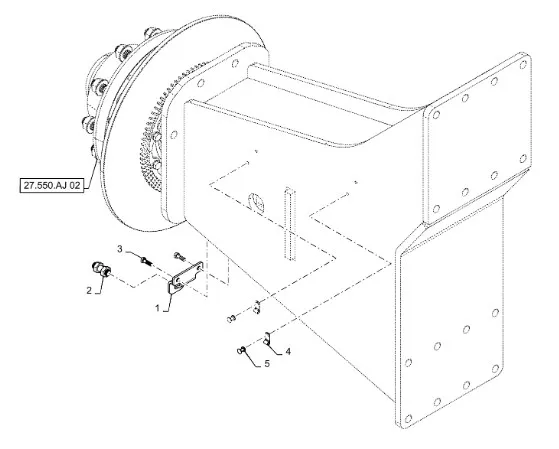 27.550.AJ 02

3

2

1

4

5