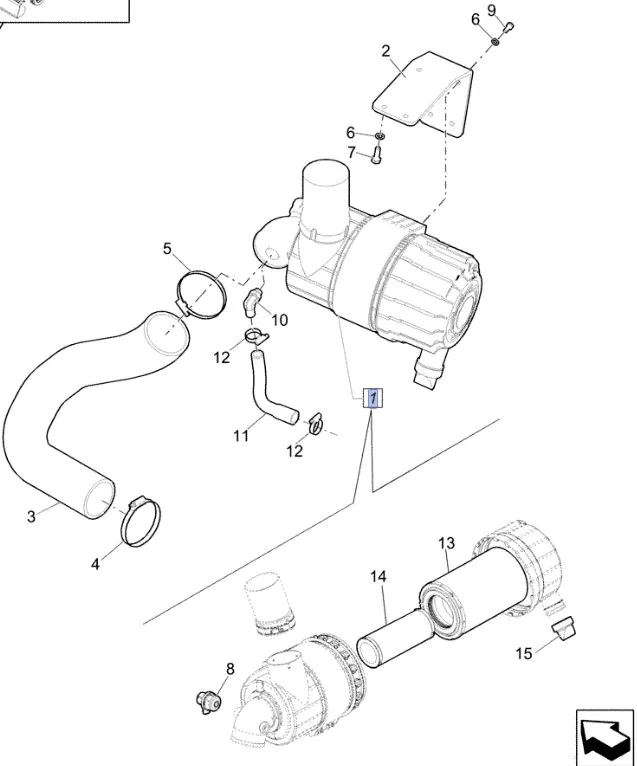 9
6
2
6
7
5
10
12
1
11
12
3
4
13
14
15
8