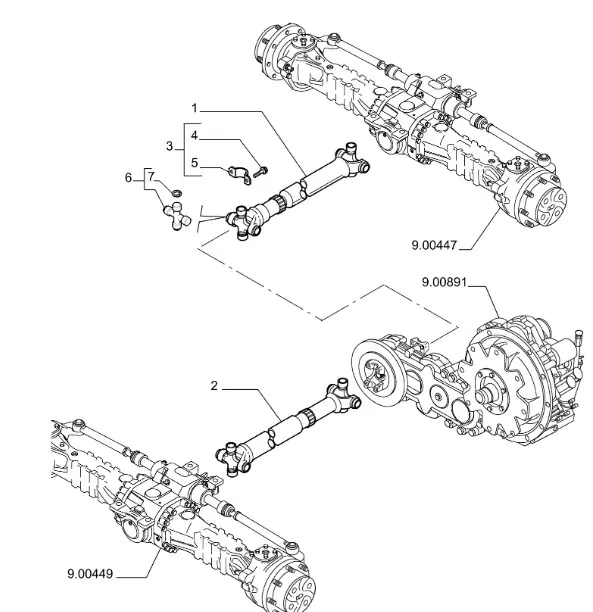 1
3
4
5
6
7
9.00447
9.00891
2
9.00449